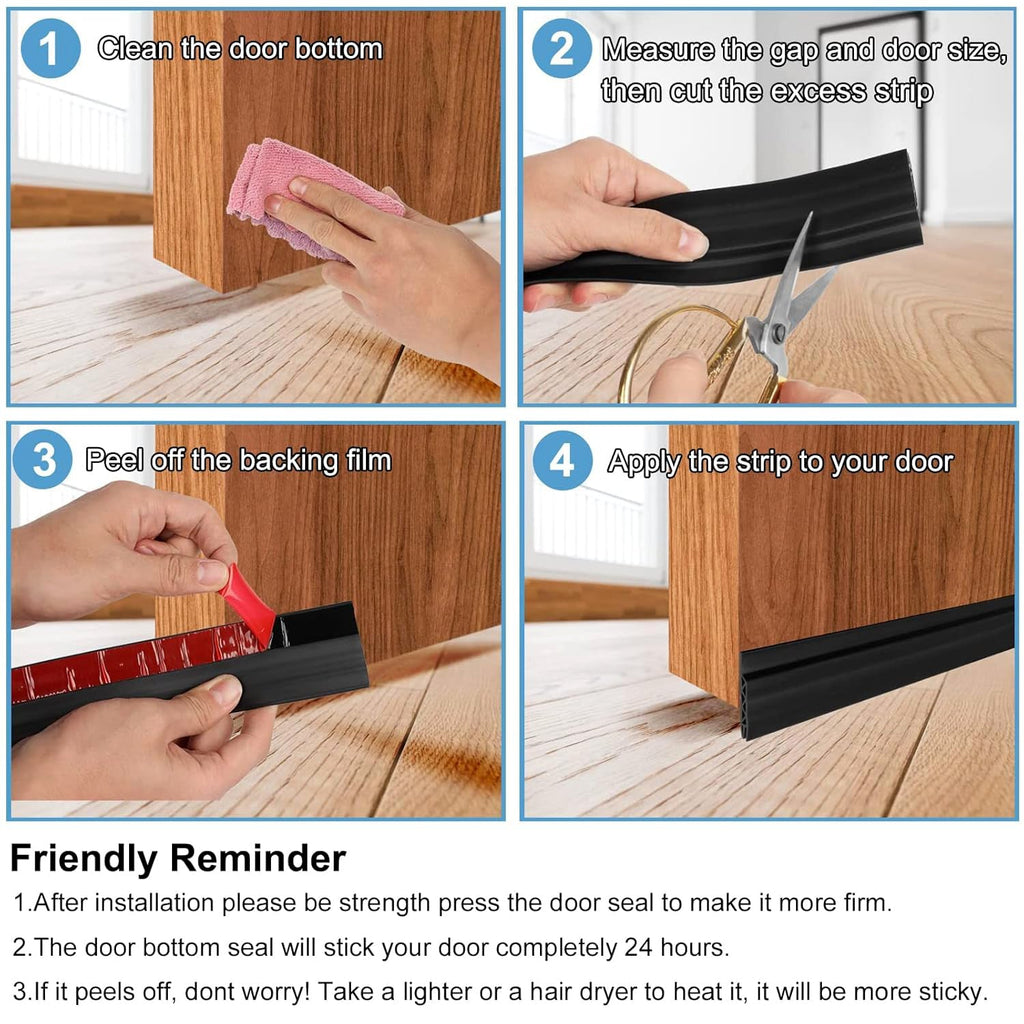 1 Clean the door bottom

2 Measure the gap and door size, then cut the excess strip

3 Peel off the backing film

4 Apply the strip to your door

Friendly Reminder

1.After installation please be strength press the door seal to make it more firm.

2.The door bottom seal will stick your door completely 24 hours.

3.If it peels off, dont worry! Take a lighter or a hair dryer to heat it, it will be more sticky.