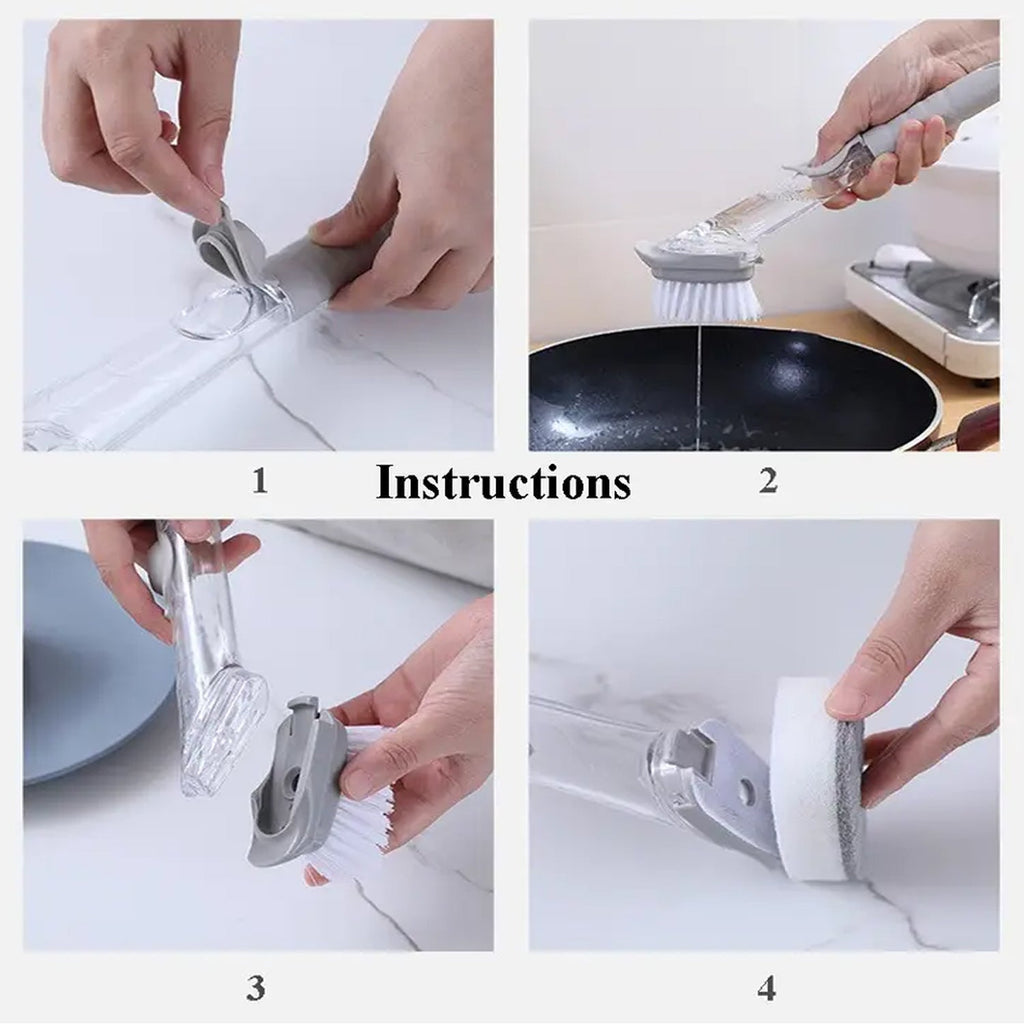 1 Instructions 2

3

4